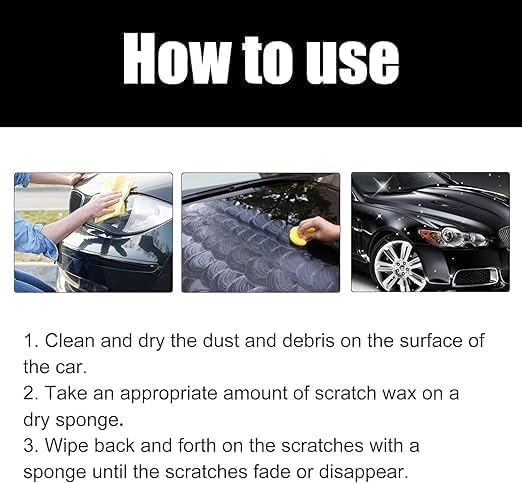 How to use

1. Clean and dry the dust and debris on the surface of the car.
2. Take an appropriate amount of scratch wax on a dry sponge.
3. Wipe back and forth on the scratches with a sponge until the scratches fade or disappear.